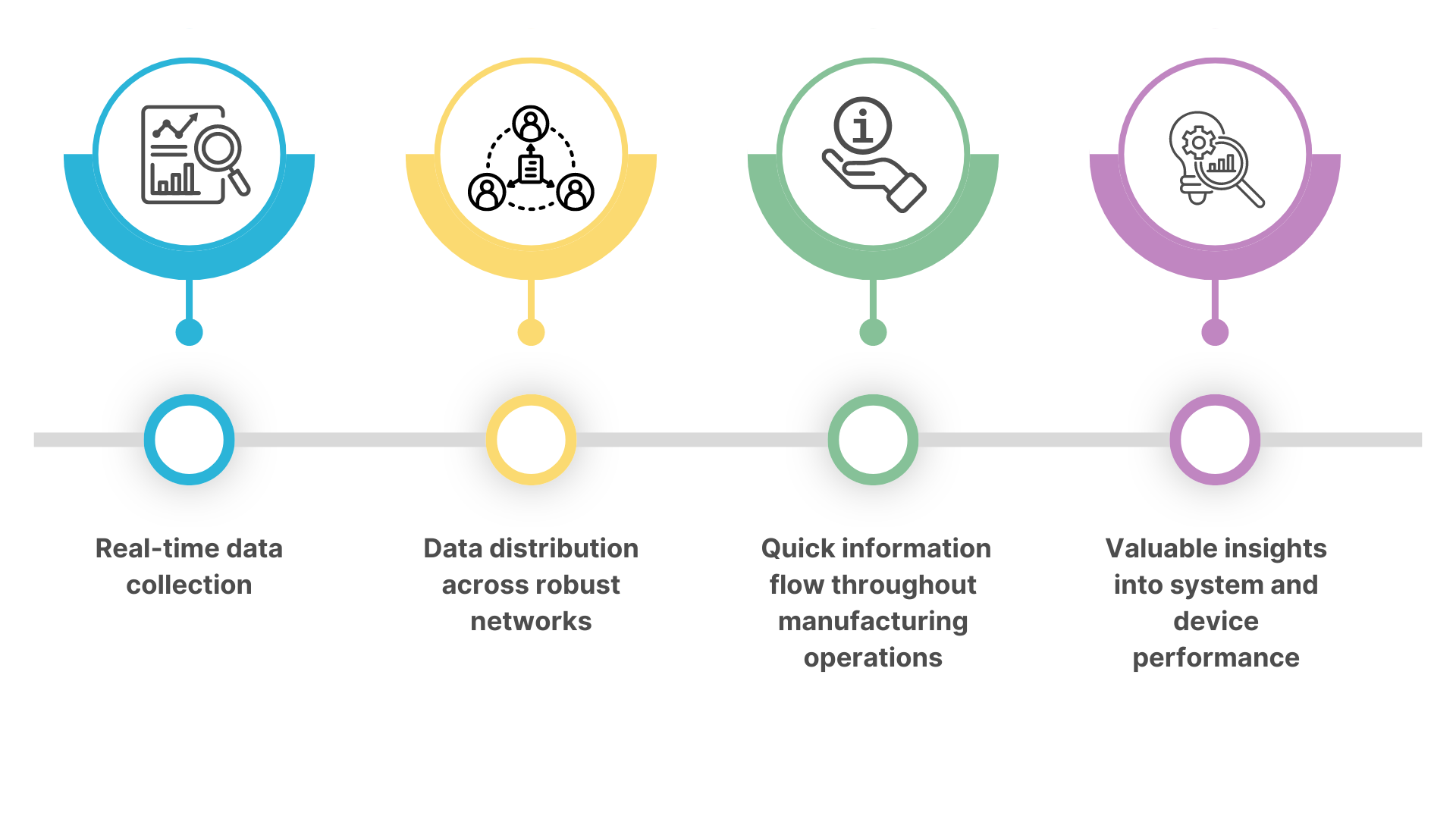 Real-time data collection

Data distribution across robust networks

Quick information flow throughout manufacturing operations

Valuable insights into system and device performance