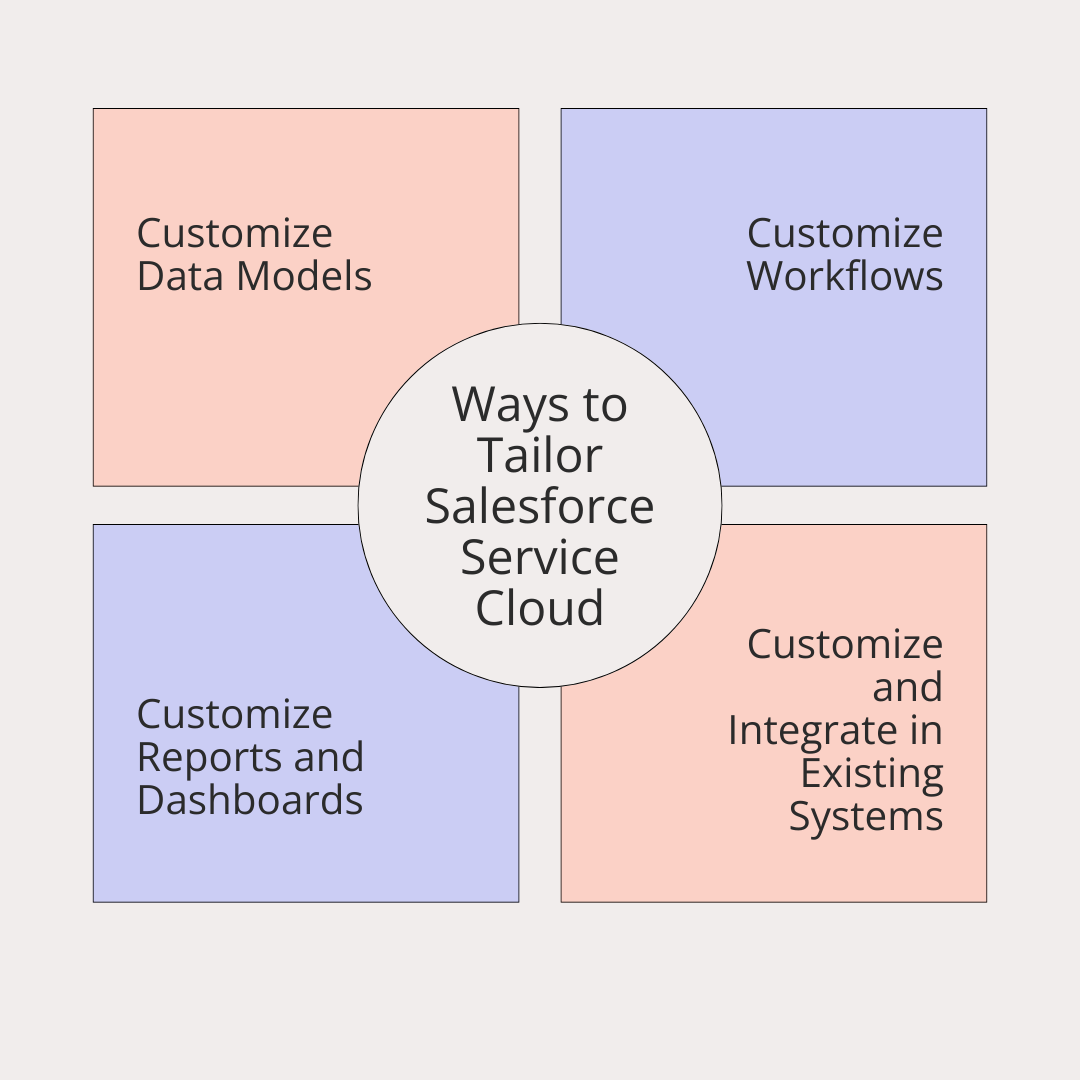 Customize Data Models

Customize Workflows

Ways to Tailor Salesforce Service Cloud

Customize Reports and Dashboards

Customize and Integrate in Existing Systems